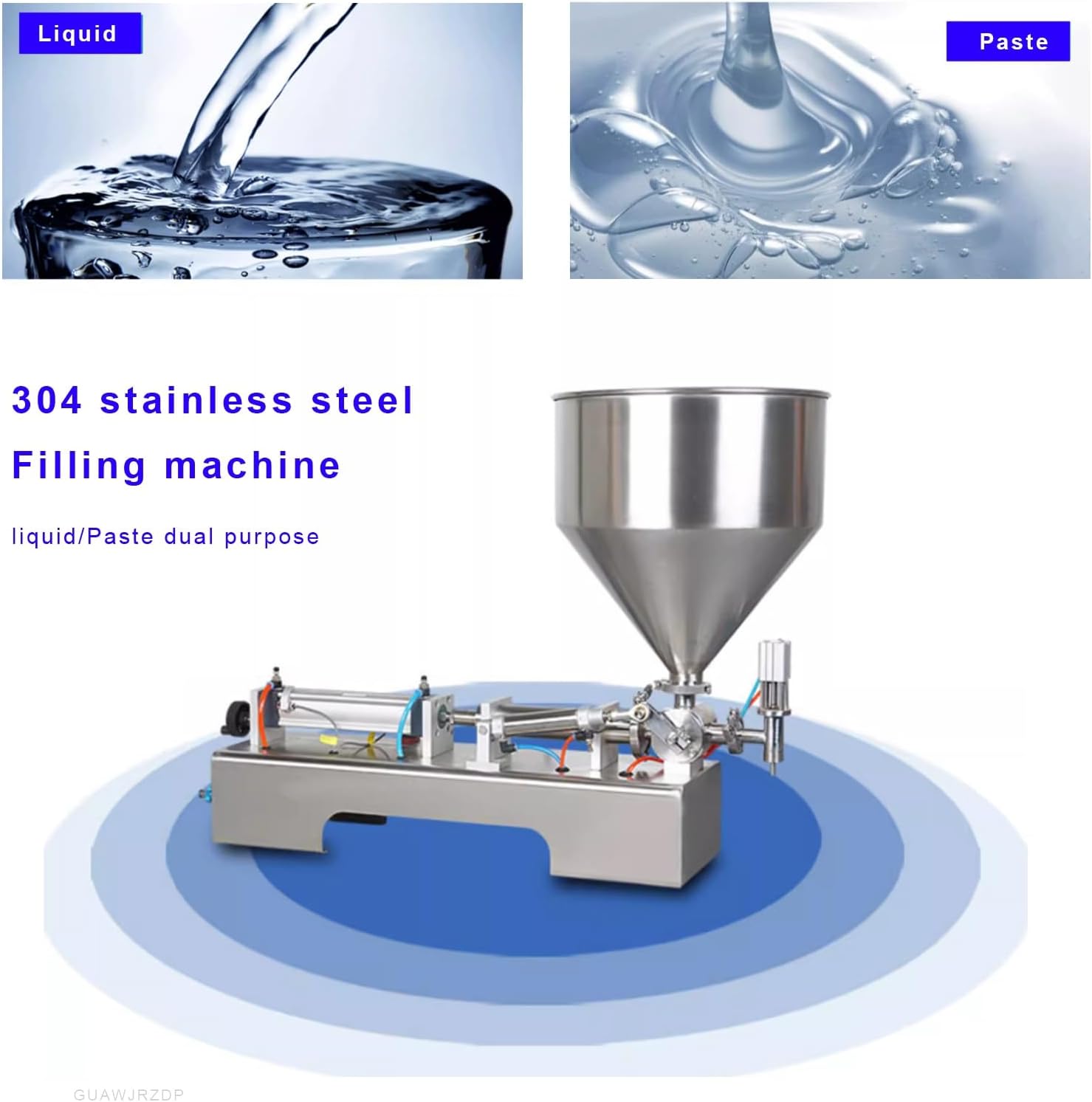 Liquid

Paste

304 stainless steel

Filling machine

liquid/Paste dual purpose

GUAWJRZDP