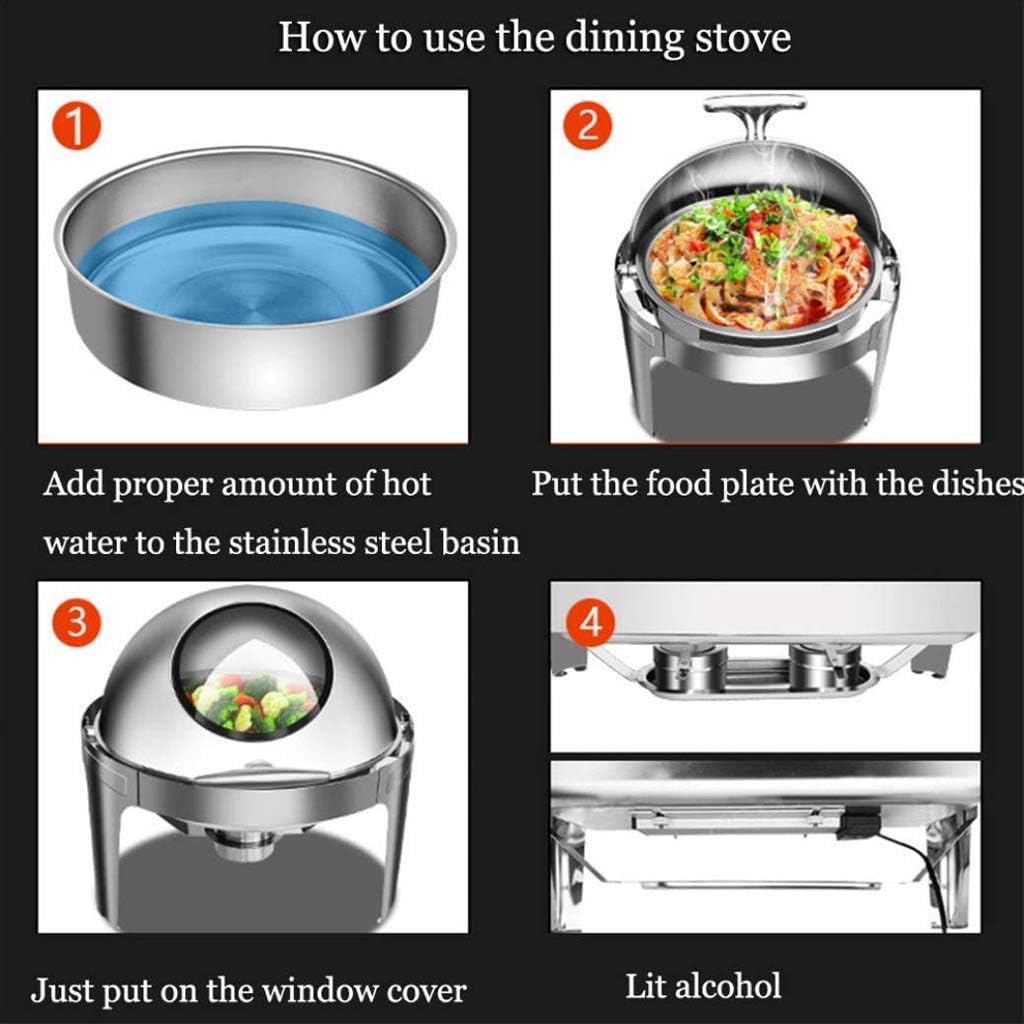 How to use the dining stove

1

Add proper amount of hot water to the stainless steel basin

2

Put the food plate with the dishes

3

Just put on the window cover

4

Lit alcohol